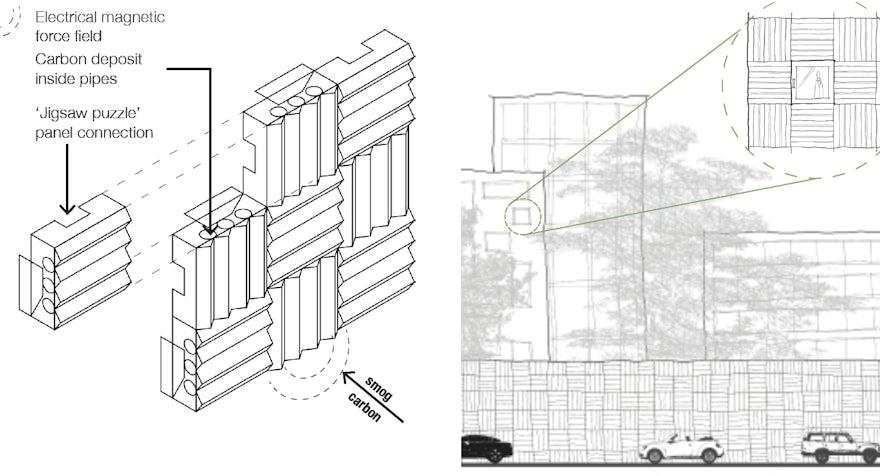 Electrical magnetic force field

Carbon deposit inside pipes

'Jigsaw puzzle' panel connection

smog

carbon