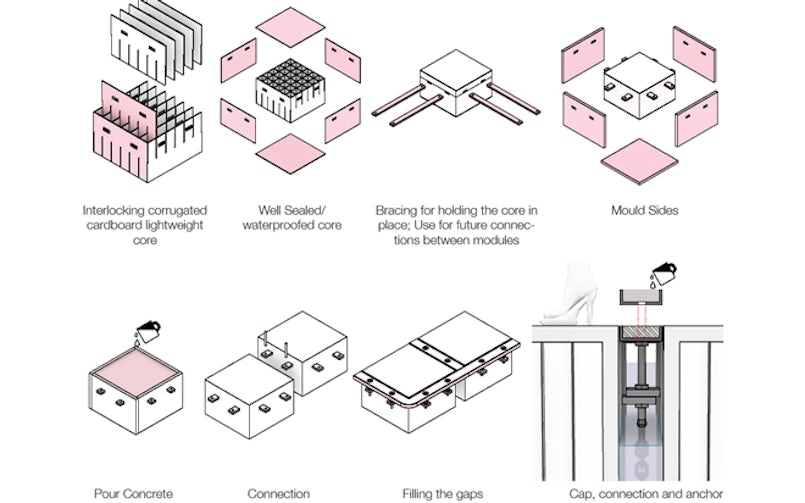 Interlocking corrugated cardboard lightweight core

Well Sealed/ waterproofed core

Bracing for holding the core in place; Use for future connections between modules

Mould Sides

Pour Concrete

Connection

Filling the gaps

Cap, connection and anchor